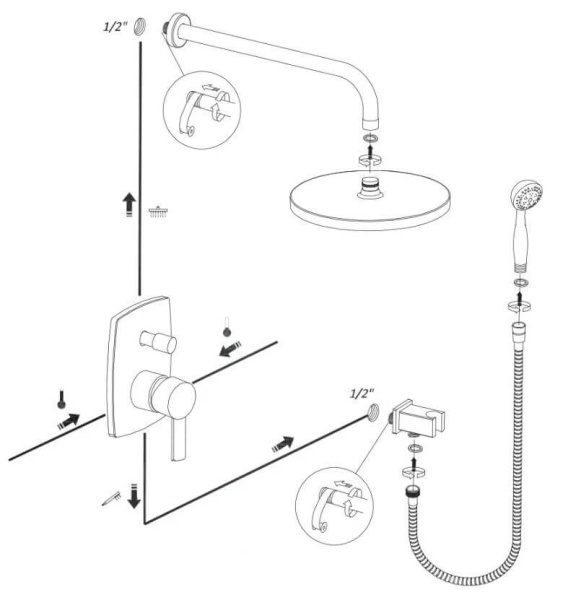 1/2"

1/2"